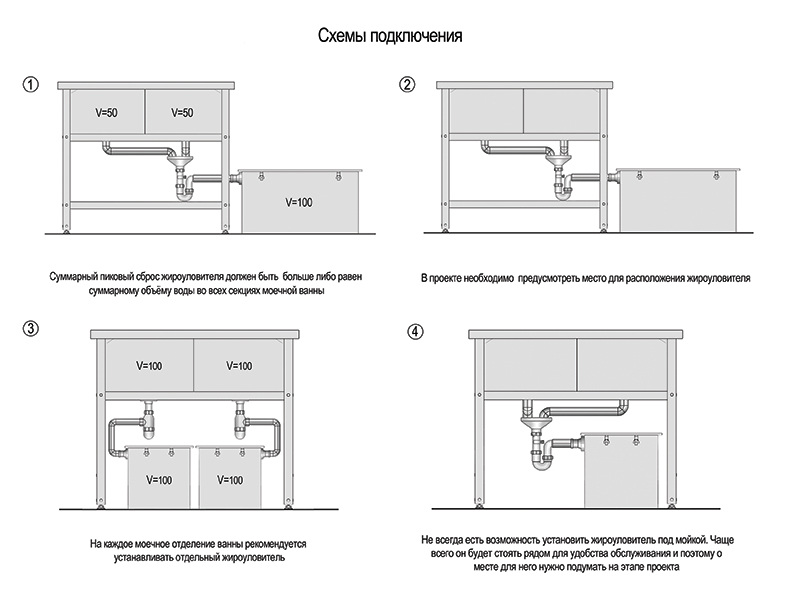 Схемы подключения

①

V=50

V=50

V=100

Суммарный пиковый сброс жироуловителя должен быть больше либо равен суммарному объёму воды во всех секциях моечной ванны

②

В проекте необходимо предусмотреть место для расположения жироуловителя

③

V=100

V=100

V=100

V=100

На каждое моечное отделение ванны рекомендуется устанавливать отдельный жироуловитель

④

Не всегда есть возможность установить жироуловитель под мойкой. Чаще всего он будет стоять рядом для удобства обслуживания и поэтому о месте для него нужно подумать на этапе проекта