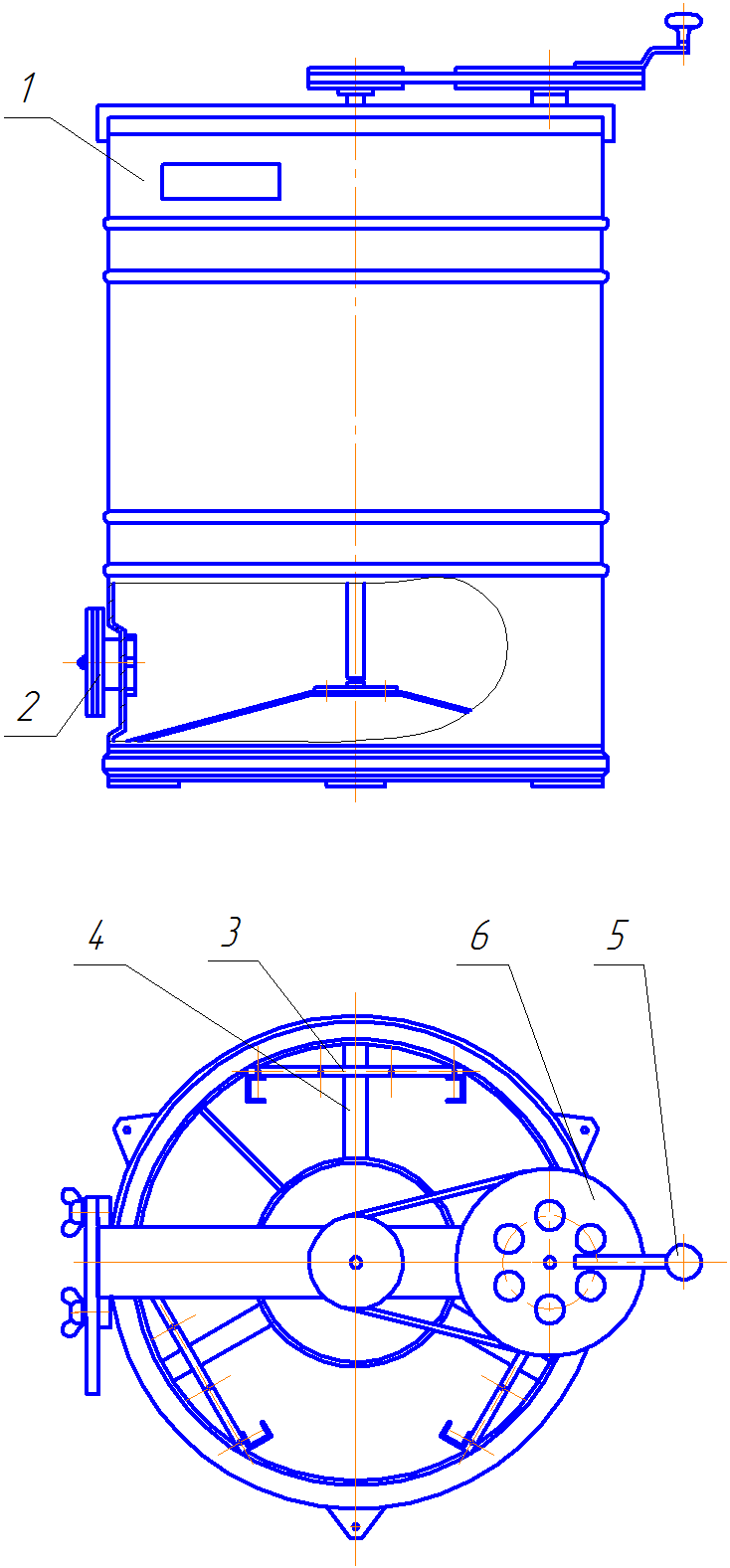 1

2

4 3 6 5